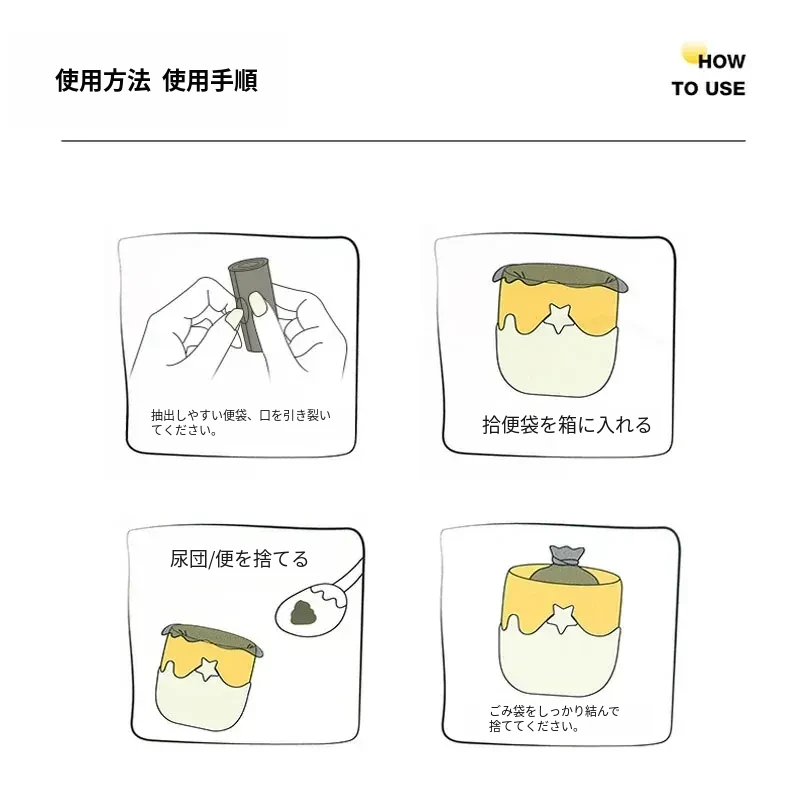 使用方法 使用手順

HOW TO USE

抽出しやすい便袋、口を引き裂いてください。

拾便袋を箱に入れる

尿団/便を捨てる

ごみ袋をしっかり結んで捨ててください。