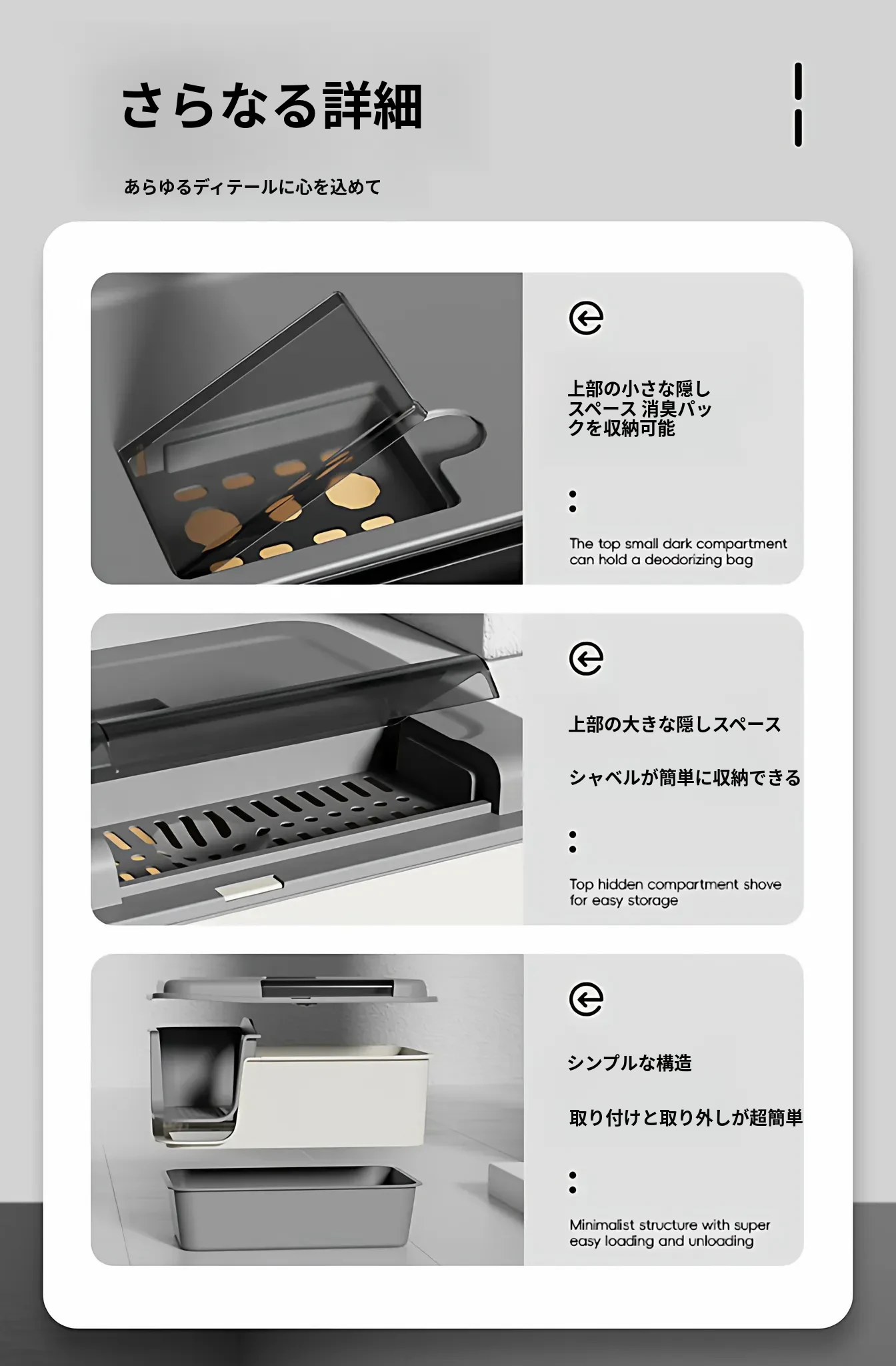 さらなる詳細

あらゆるディテールに心を込めて

上部の小さな隠しスペース 消臭パックを収納可能

The top small dark compartment can hold a deodorizing bag

上部の大きな隠しスペース

シャベルが簡単に収納できる

Top hidden compartment shove for easy storage

シンプルな構造

取り付けと取り外しが超簡単

Minimalist structure with super easy loading and unloading