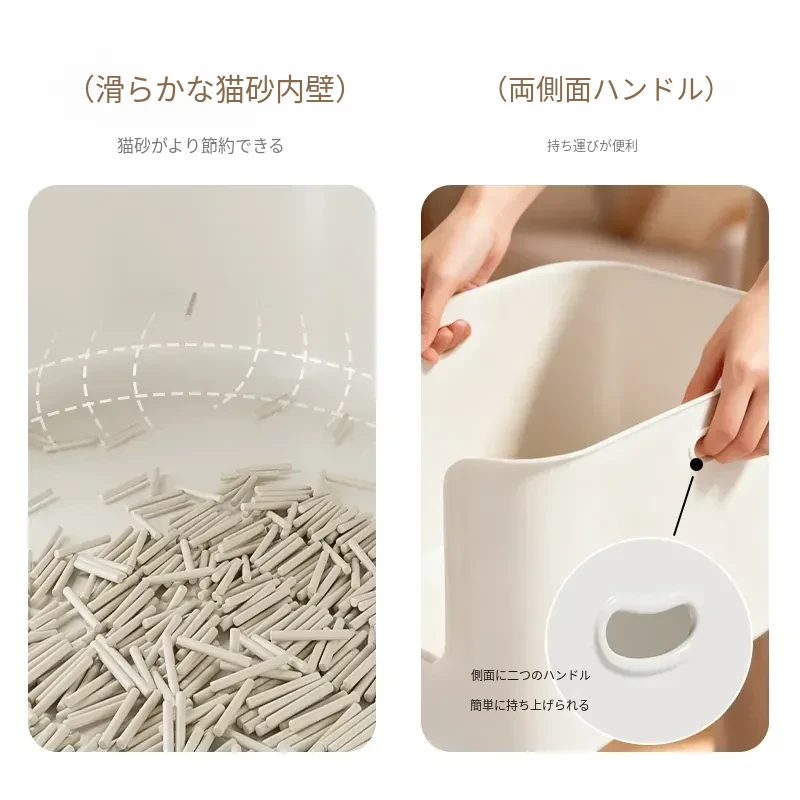 （滑らかな猫砂内壁）

猫砂がより節約できる

（両側面ハンドル）

持ち運びが便利

側面に二つのハンドル

簡単に持ち上げられる