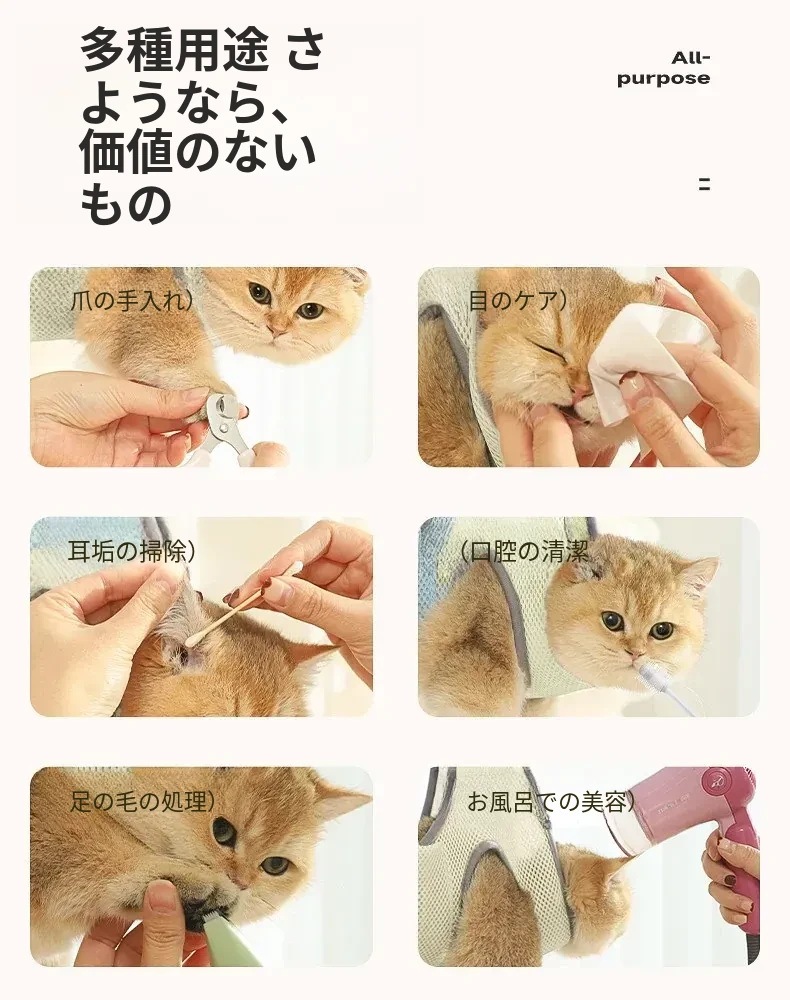 多種用途 さようなら、価値のないもの

All-purpose

=

爪の手入れ)

目のケア)

耳垢の掃除)

(口腔の清潔

足の毛の処理)

お風呂での美容)