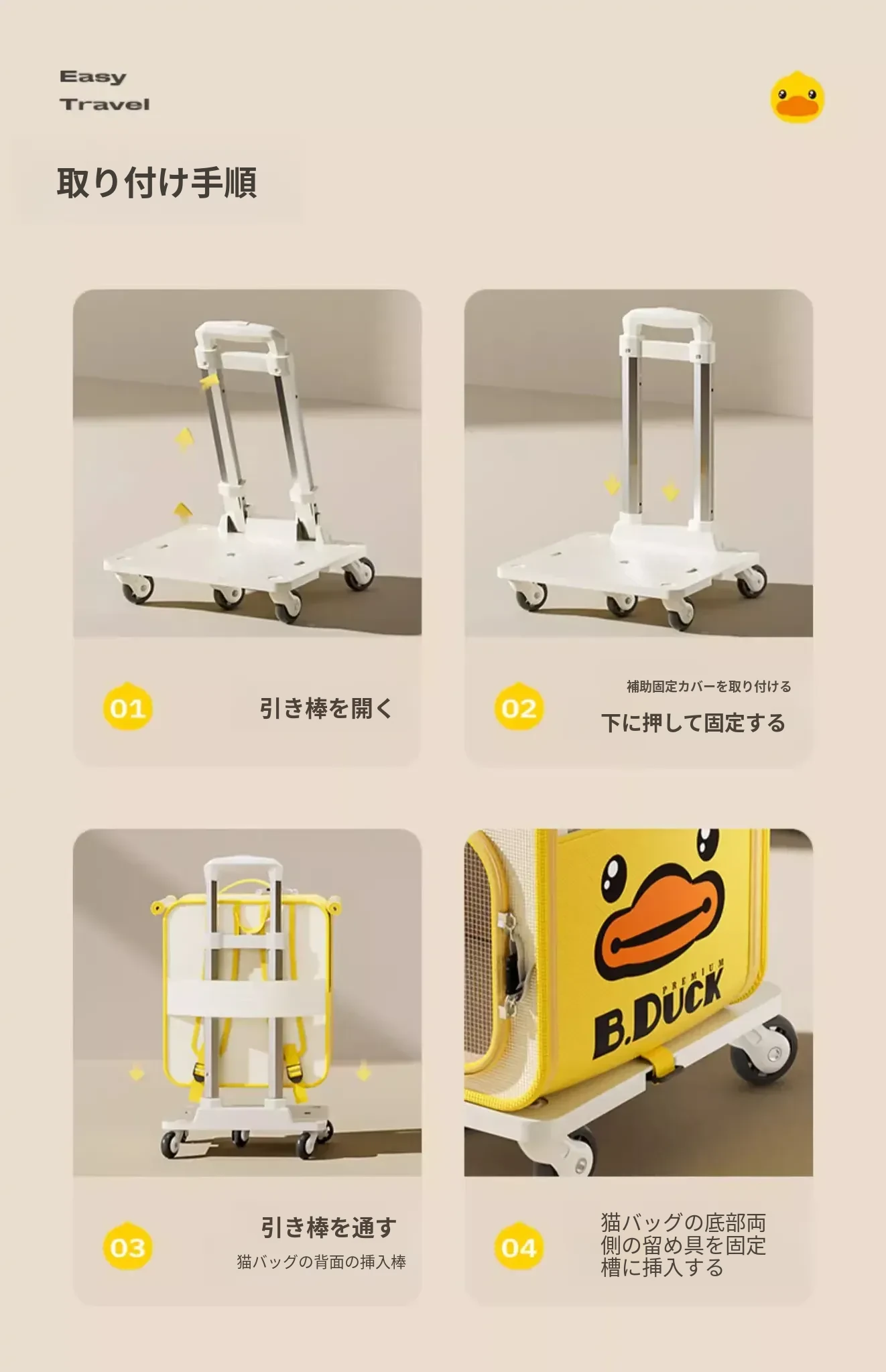 Easy
Travel

取り付け手順

01
引き棒を開く

02
補助固定カバーを取り付ける
下に押して固定する

PREMIUM
B.DUCK

03
引き棒を通す
猫バッグの背面の挿入棒

04
猫バッグの底部両側の留め具を固定槽に挿入する