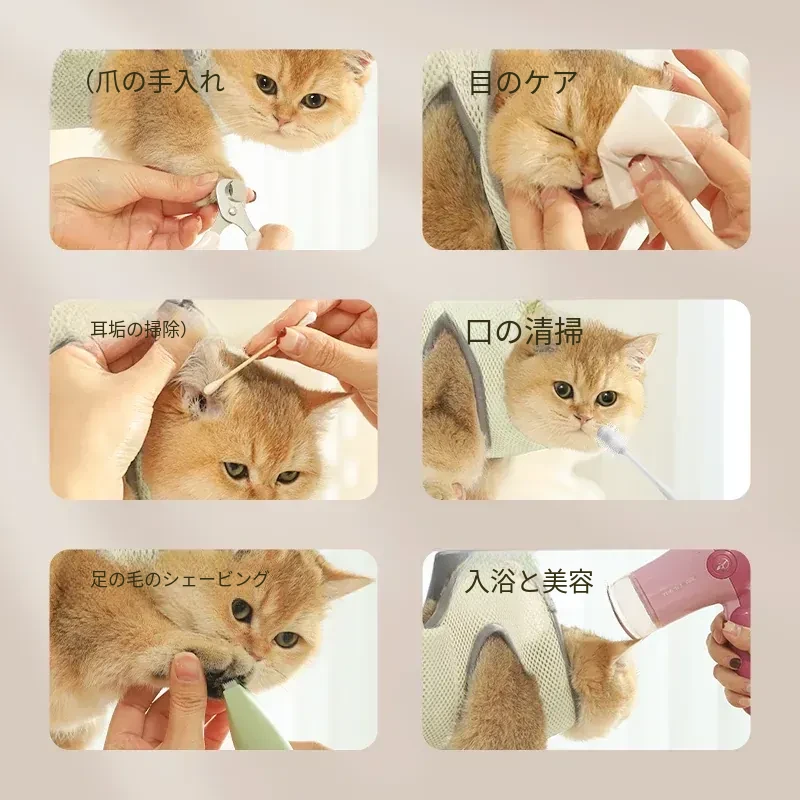 （爪の手入れ

目のケア

耳垢の掃除）

口の清掃

足の毛のシェービング

入浴と美容