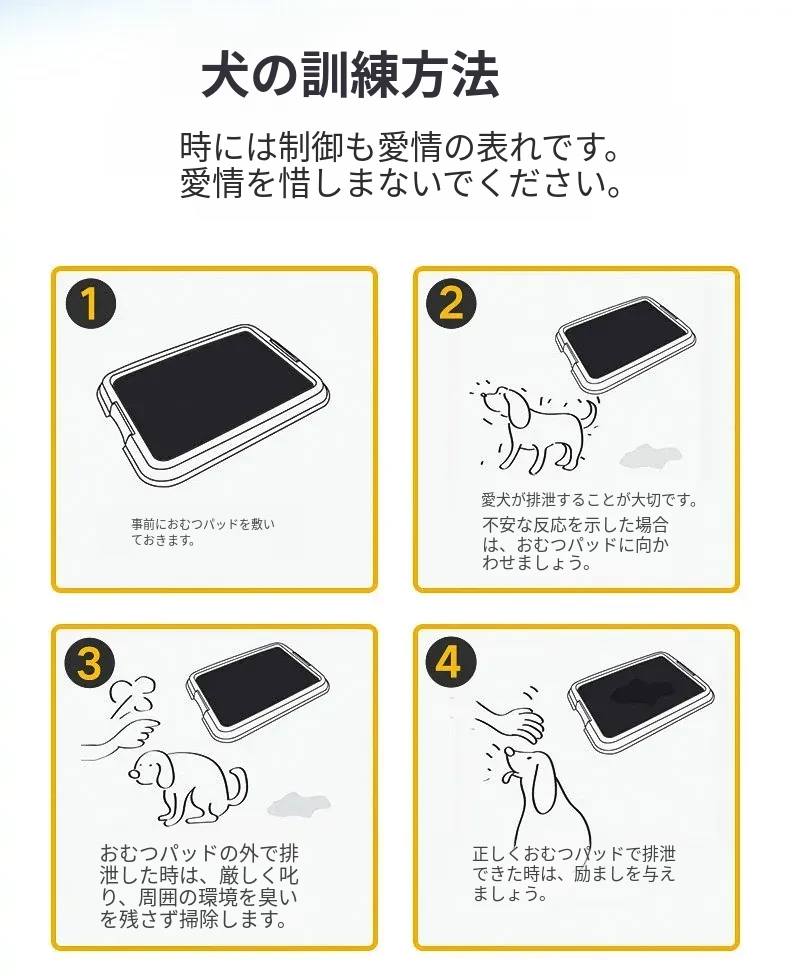 犬の訓練方法

時には制御も愛情の表れです。
愛情を惜しまないでください。

1

事前におむつパッドを敷いておきます。

2

愛犬が排泄することが大切です。
不安な反応を示した場合は、おむつパッドに向かわせましょう。

3

おむつパッドの外で排泄した時は、厳しく叱り、周囲の環境を臭いを残さず掃除します。

4

正しくおむつパッドで排泄できた時は、励ましを与えましょう。