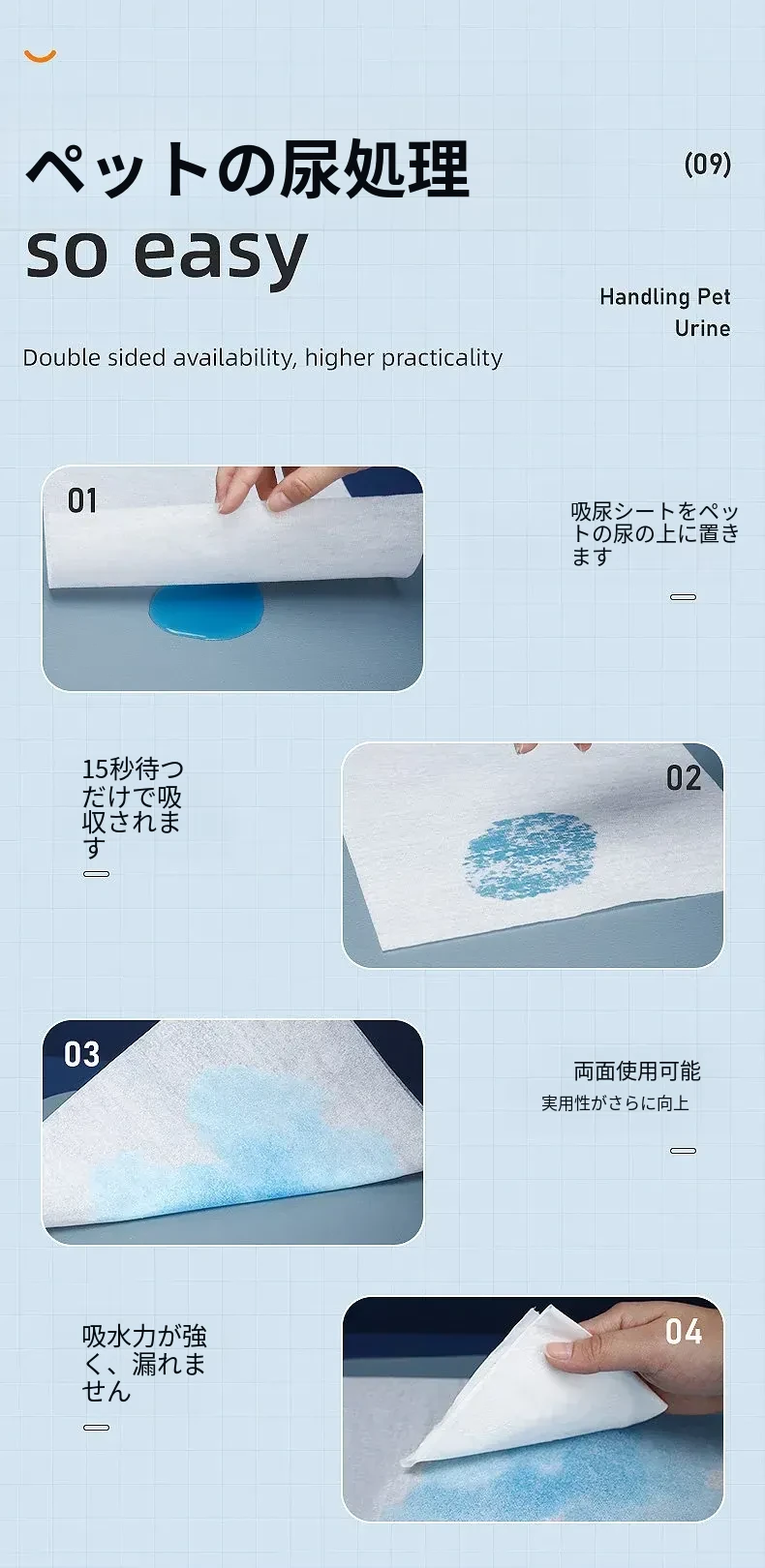 ペットの尿処理

so easy

(09)

Handling Pet Urine

Double sided availability, higher practicality

01

吸尿シートをペットの尿の上に置きます

15秒待つだけで吸収されます

02

03

両面使用可能

実用性がさらに向上

吸水力が強く、漏れません

04