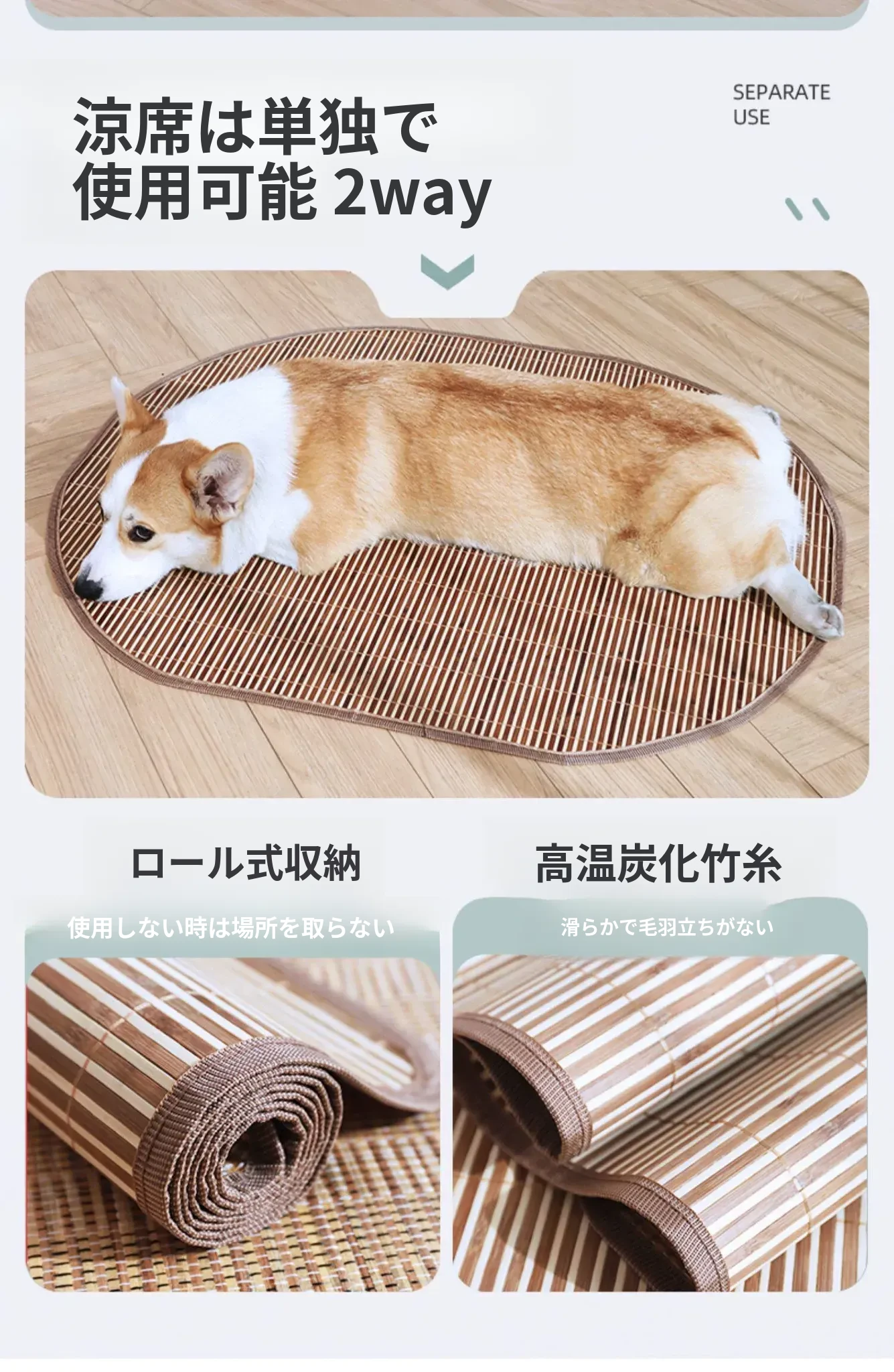 涼席は単独で
使用可能 2way

SEPARATE
USE

ロール式収納

使用しない時は場所を取らない

高温炭化竹糸

滑らかで毛羽立ちがない