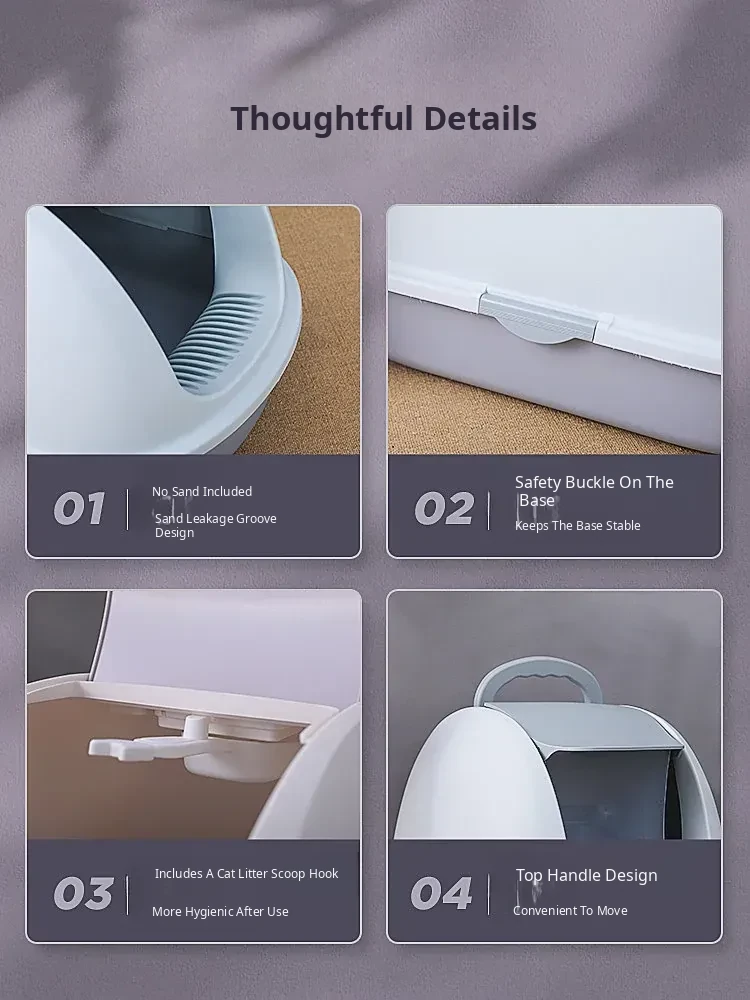 Thoughtful Details

01
No Sand Included
Sand Leakage Groove Design

02
Safety Buckle On The Base
Keeps The Base Stable

03
Includes A Cat Litter Scoop Hook
More Hygienic After Use

04
Top Handle Design
Convenient To Move