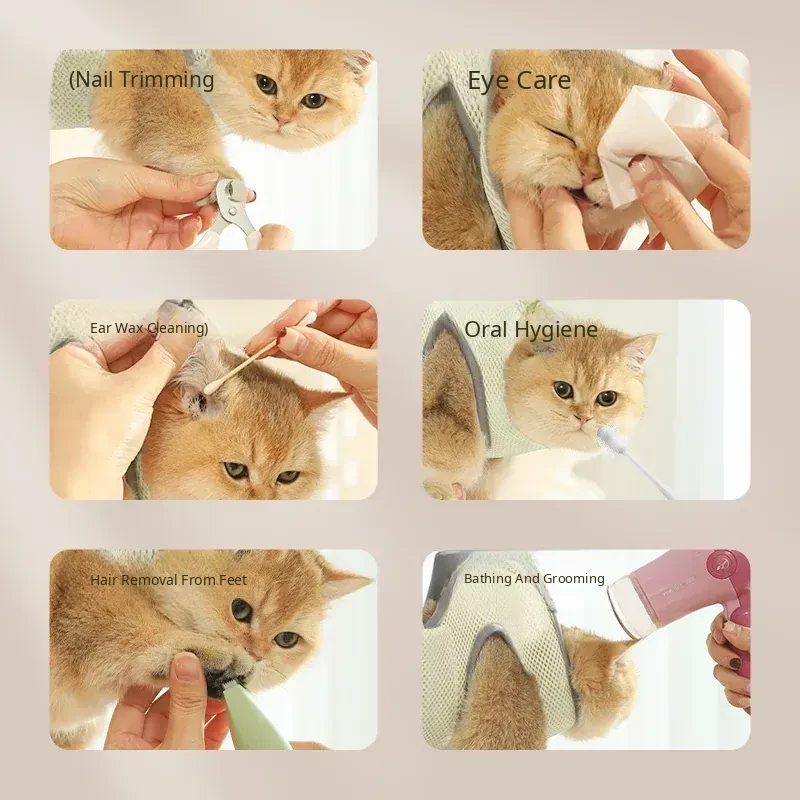 (Nail Trimming

Eye Care

Ear Wax Cleaning)

Oral Hygiene

Hair Removal From Feet

Bathing And Grooming