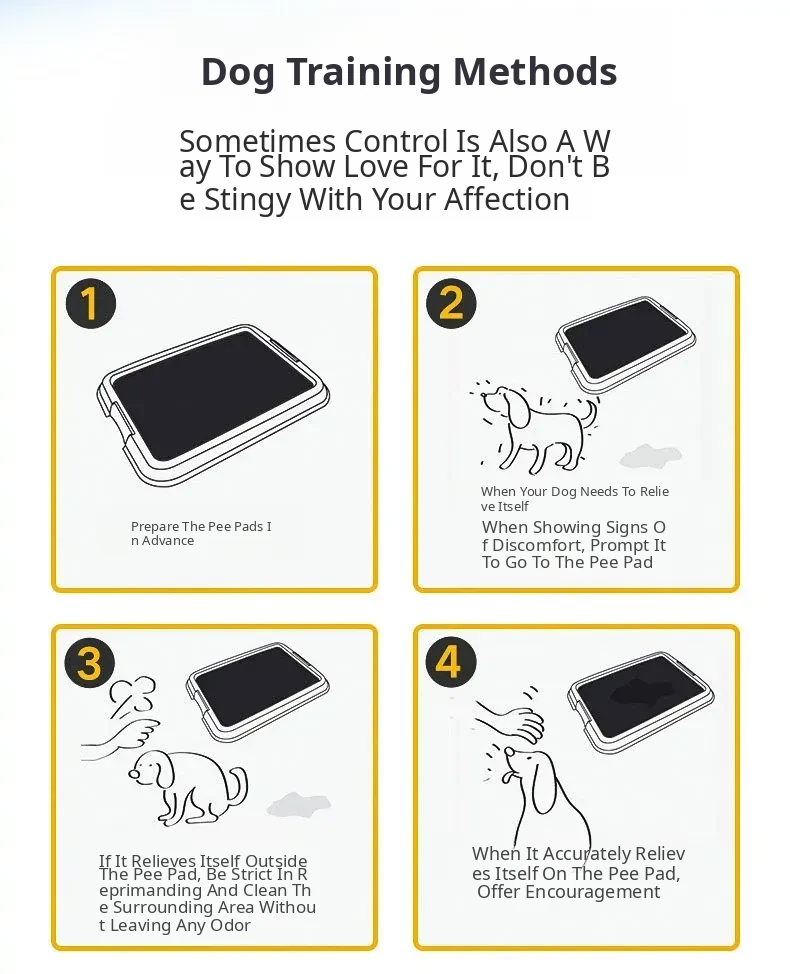 Dog Training Methods

Sometimes Control Is Also A Way To Show Love For It, Don't Be Stingy With Your Affection

1

Prepare The Pee Pads In Advance

2

When Your Dog Needs To Relieve Itself

When Showing Signs Of Discomfort, Prompt It To Go To The Pee Pad

3

If It Relieves Itself Outside The Pee Pad, Be Strict In Reprimanding And Clean The Surrounding Area Without Leaving Any Odor

4

When It Accurately Relieves Itself On The Pee Pad, Offer Encouragement